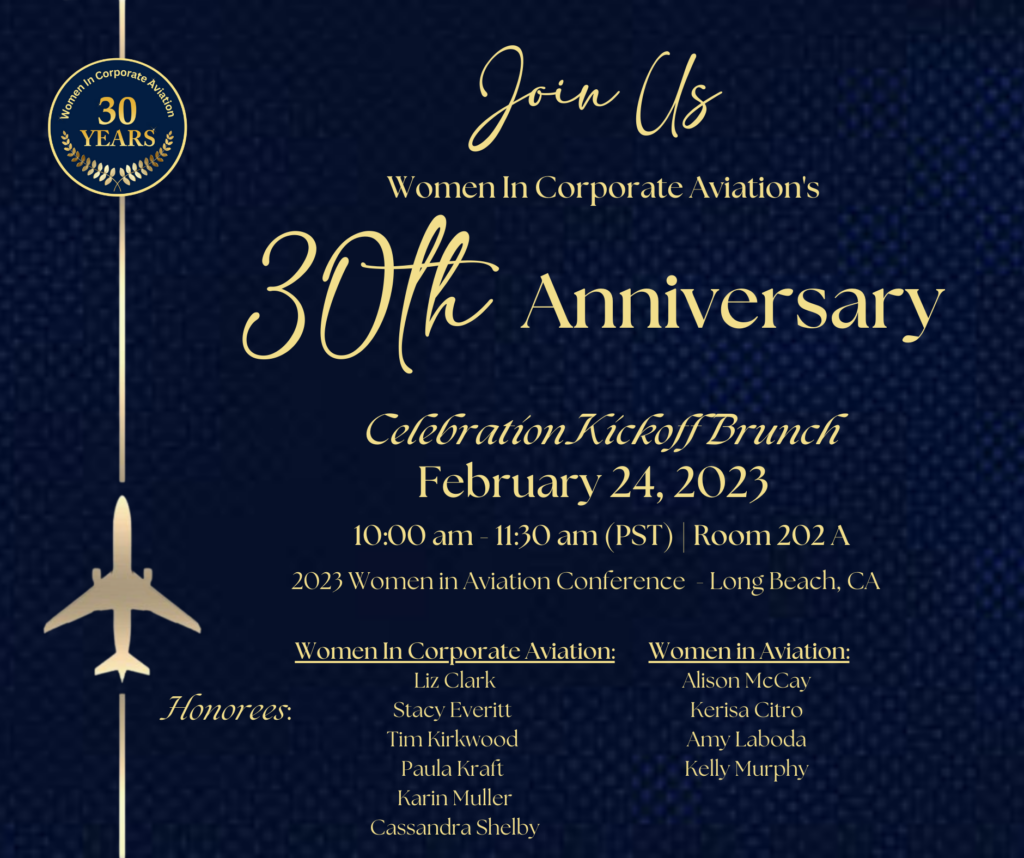 Women In Corporate Aviation
30
YEARS

Join Us

Women In Corporate Aviation's

30th Anniversary

Celebration Kickoff Brunch
February 24, 2023
10:00 am - 11:30 am (PST) | Room 202 A
2023 Women in Aviation Conference - Long Beach, CA

Honorees:

Women In Corporate Aviation:
Liz Clark
Stacy Everitt
Tim Kirkwood
Paula Kraft
Karin Muller
Cassandra Shelby

Women in Aviation:
Alison McCay
Kerisa Citro
Amy Laboda
Kelly Murphy